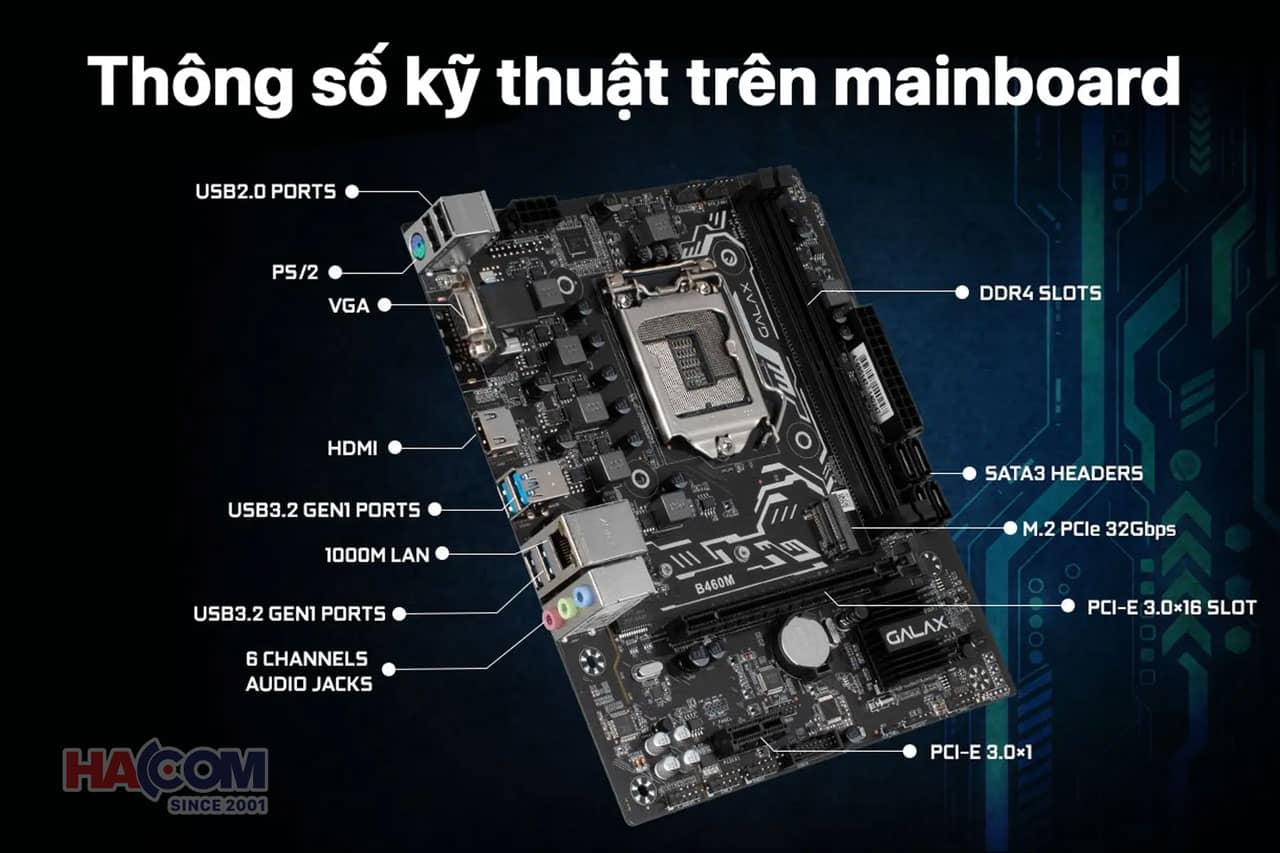 Thông số kỹ thuật trên mainboard

USB2.0 PORTS

PS/2

VGA

HDMI

USB3.2 GEN1 PORTS

1000M LAN

USB3.2 GEN1 PORTS

6 CHANNELS AUDIO JACKS

DDR4 SLOTS

SATA3 HEADERS

M.2 PCIe 32Gbps

PCI-E 3.0×16 SLOT

PCI-E 3.0×1

GALAX

B460M

GALAX

HACOM
SINCE 2001