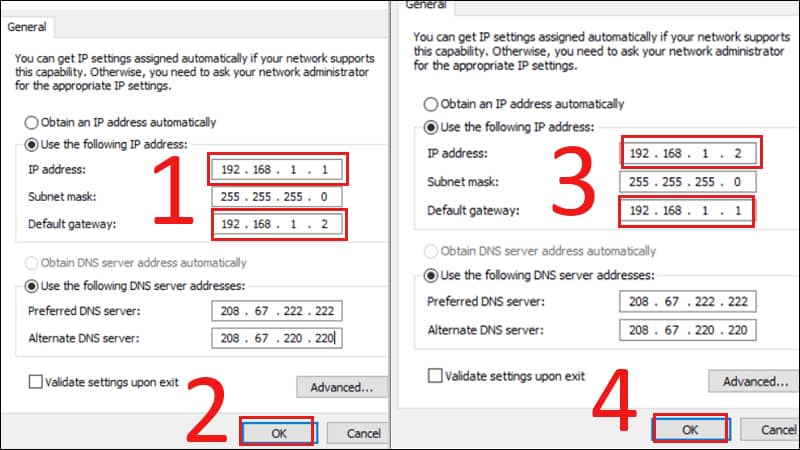 General

You can get IP settings assigned automatically if your network supports this capability. Otherwise, you need to ask your network administrator for the appropriate IP settings.

Obtain an IP address automatically

Use the following IP address:

IP address: 192 . 168 . 1 . 1

Subnet mask: 255 . 255 . 255 . 0

Default gateway: 192 . 168 . 1 . 2

1

Obtain DNS server address automatically

Use the following DNS server addresses:

Preferred DNS server: 208 . 67 . 222 . 222

Alternate DNS server: 208 . 67 . 220 . 220

Validate settings upon exit

Advanced...

2

OK

Cancel

General

You can get IP settings assigned automatically if your network supports this capability. Otherwise, you need to ask your network administrator for the appropriate IP settings.

Obtain an IP address automatically

Use the following IP address:

IP address: 192 . 168 . 1 . 2

Subnet mask: 255 . 255 . 255 . 0

Default gateway: 192 . 168 . 1 . 1

3

Obtain DNS server address automatically

Use the following DNS server addresses:

Preferred DNS server: 208 . 67 . 222 . 222

Alternate DNS server: 208 . 67 . 220 . 220

Validate settings upon exit

Advanced...

4

OK

Cancel